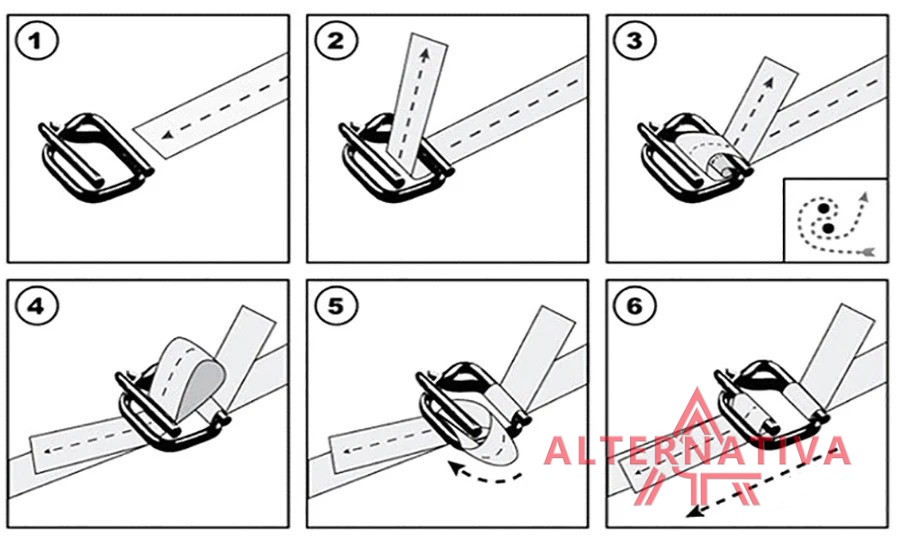 1

2

3

4

5

6

ALTERNATIVA